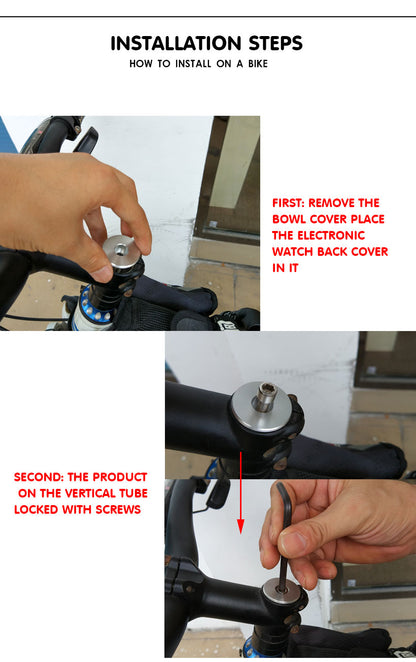 INSTALLATION STEPS
HOW TO INSTALL ON A BIKE

FIRST: REMOVE THE BOWL COVER PLACE THE ELECTRONIC WATCH BACK COVER IN IT

SECOND: THE PRODUCT ON THE VERTICAL TUBE LOCKED WITH SCREWS